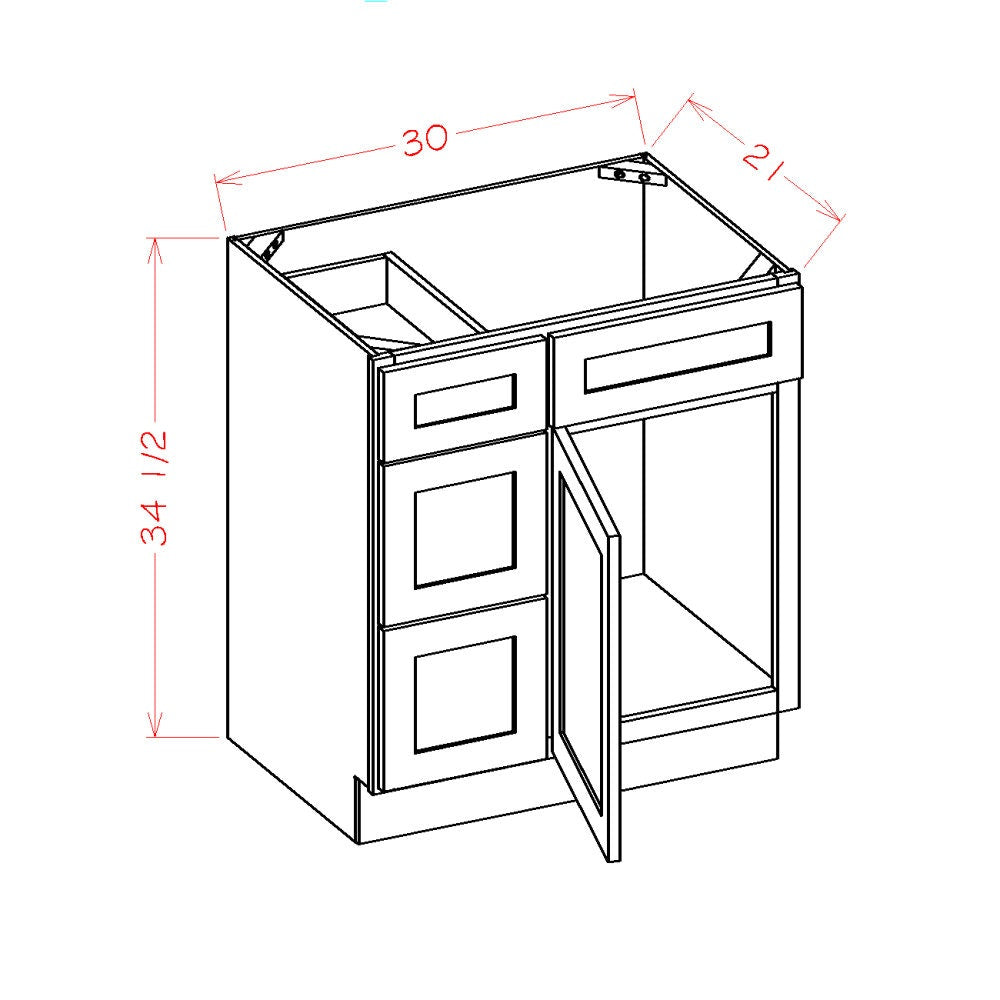 30

21

34 1/2