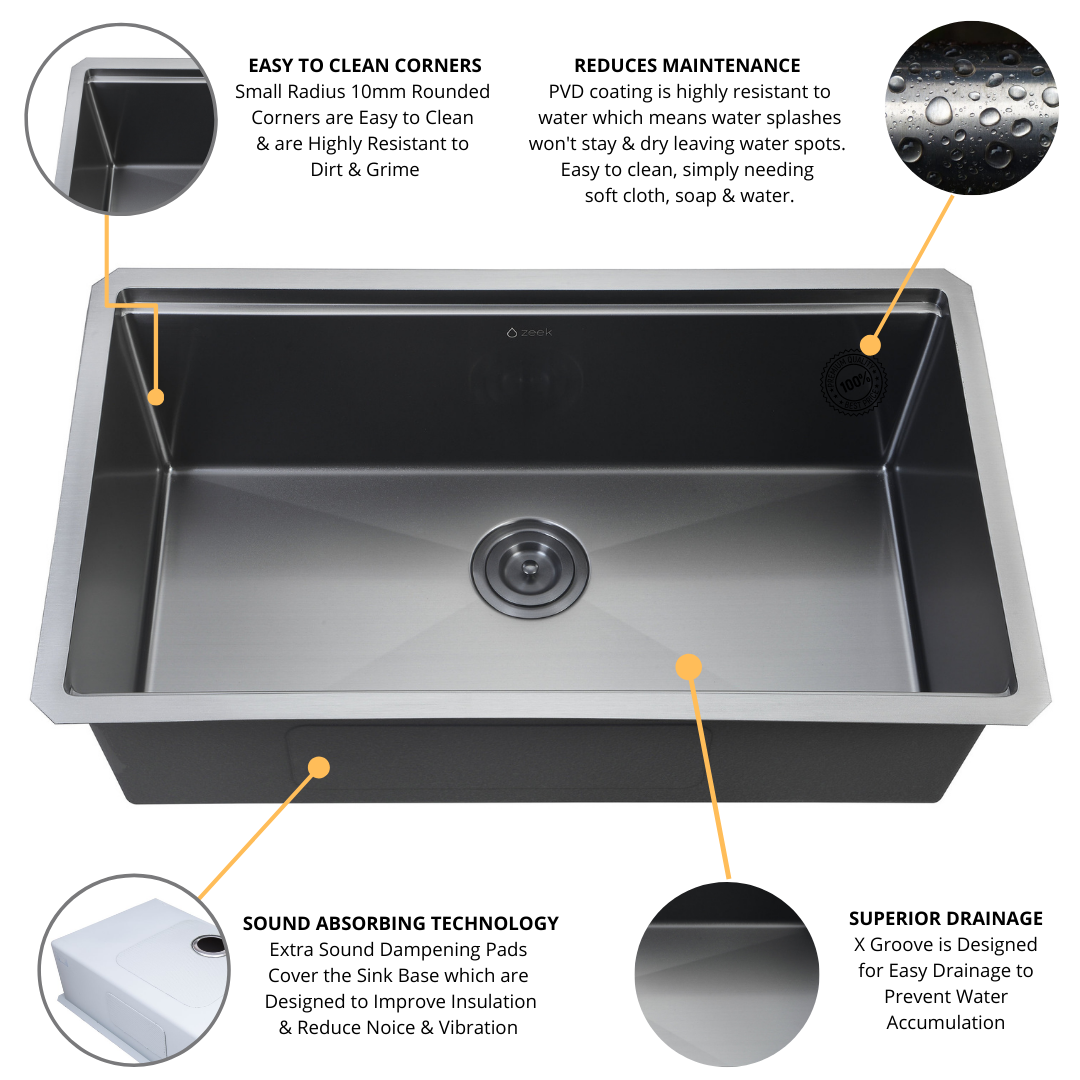 EASY TO CLEAN CORNERS
Small Radius 10mm Rounded Corners are Easy to Clean & are Highly Resistant to Dirt & Grime

REDUCES MAINTENANCE
PVD coating is highly resistant to water which means water splashes won't stay & dry leaving water spots. Easy to clean, simply needing soft cloth, soap & water.

zeek

100%

SOUND ABSORBING TECHNOLOGY
Extra Sound Dampening Pads Cover the Sink Base which are Designed to Improve Insulation & Reduce Noice & Vibration

SUPERIOR DRAINAGE
X Groove is Designed for Easy Drainage to Prevent Water Accumulation