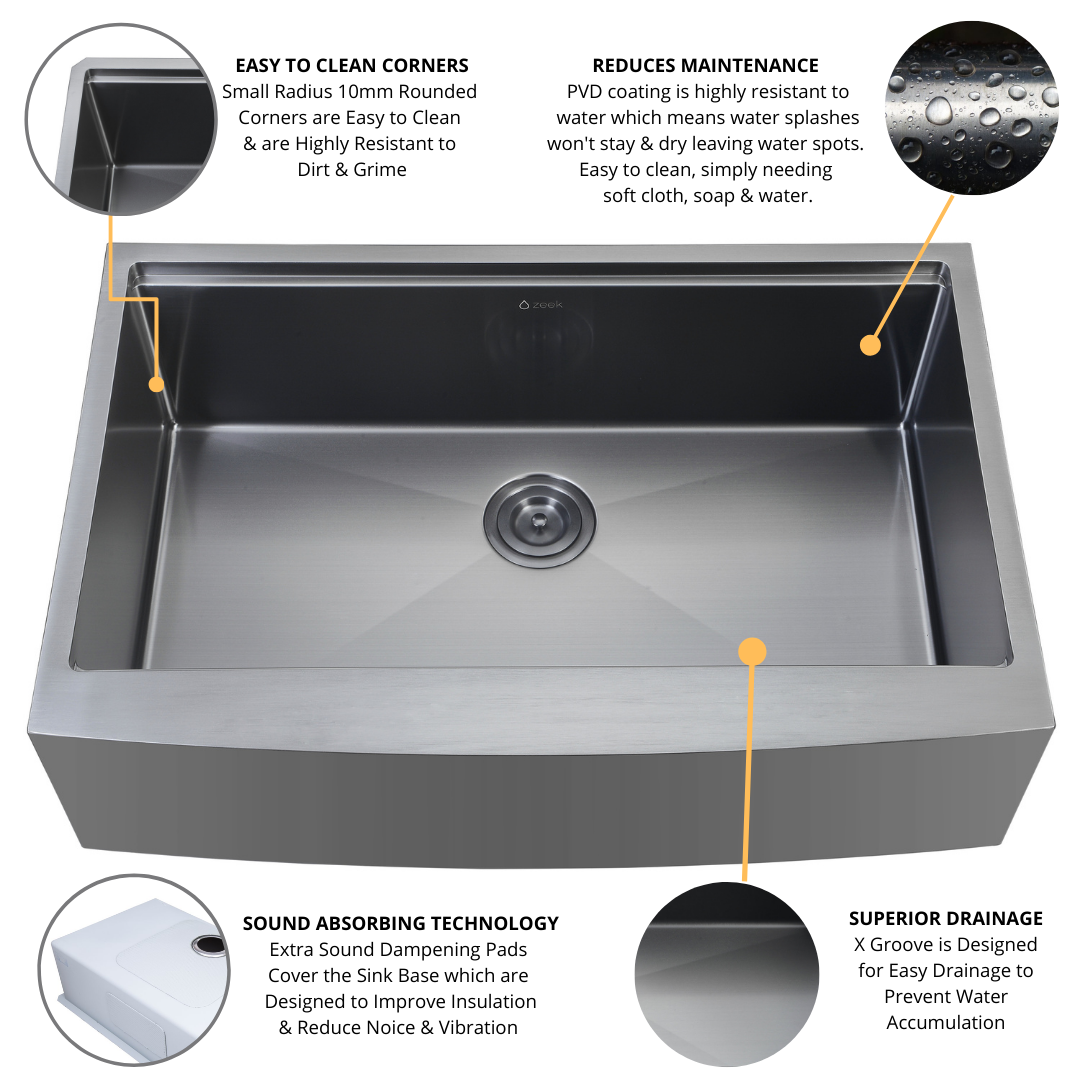 EASY TO CLEAN CORNERS
Small Radius 10mm Rounded Corners are Easy to Clean & are Highly Resistant to Dirt & Grime

REDUCES MAINTENANCE
PVD coating is highly resistant to water which means water splashes won't stay & dry leaving water spots. Easy to clean, simply needing soft cloth, soap & water.

zeek

SOUND ABSORBING TECHNOLOGY
Extra Sound Dampening Pads Cover the Sink Base which are Designed to Improve Insulation & Reduce Noice & Vibration

SUPERIOR DRAINAGE
X Groove is Designed for Easy Drainage to Prevent Water Accumulation