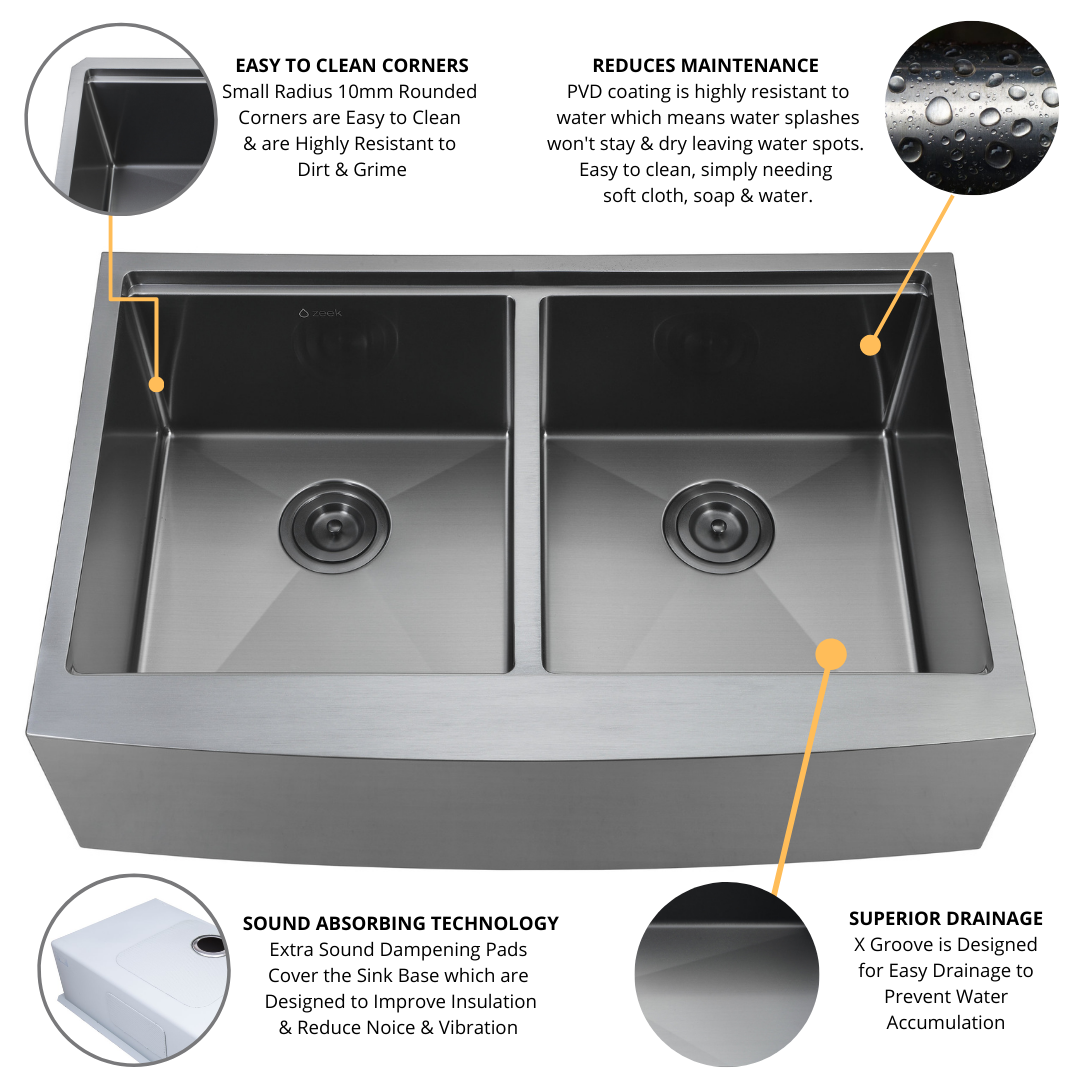 EASY TO CLEAN CORNERS
Small Radius 10mm Rounded Corners are Easy to Clean & are Highly Resistant to Dirt & Grime

REDUCES MAINTENANCE
PVD coating is highly resistant to water which means water splashes won't stay & dry leaving water spots. Easy to clean, simply needing soft cloth, soap & water.

zeek

SOUND ABSORBING TECHNOLOGY
Extra Sound Dampening Pads Cover the Sink Base which are Designed to Improve Insulation & Reduce Noice & Vibration

SUPERIOR DRAINAGE
X Groove is Designed for Easy Drainage to Prevent Water Accumulation