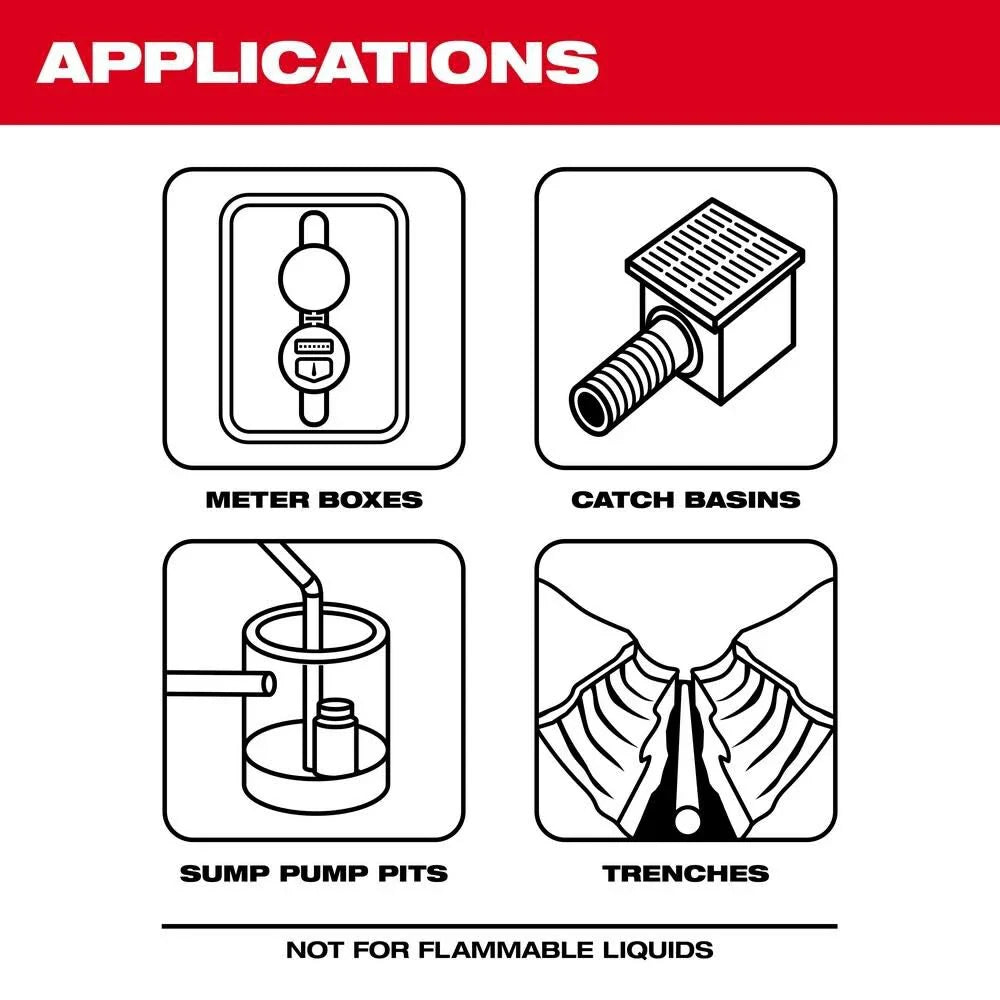 APPLICATIONS

METER BOXES

CATCH BASINS

SUMP PUMP PITS

TRENCHES

NOT FOR FLAMMABLE LIQUIDS