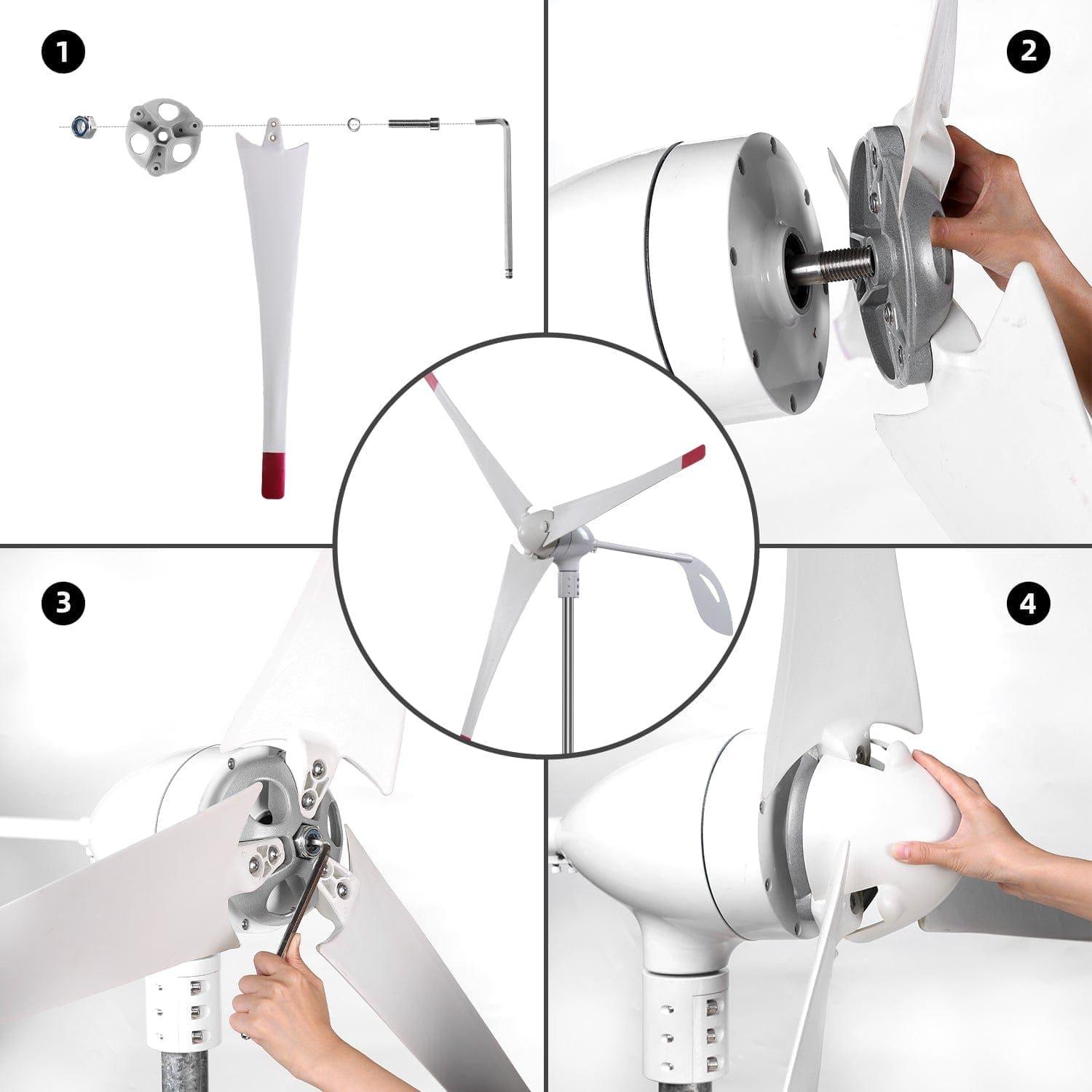 1
2
3
4